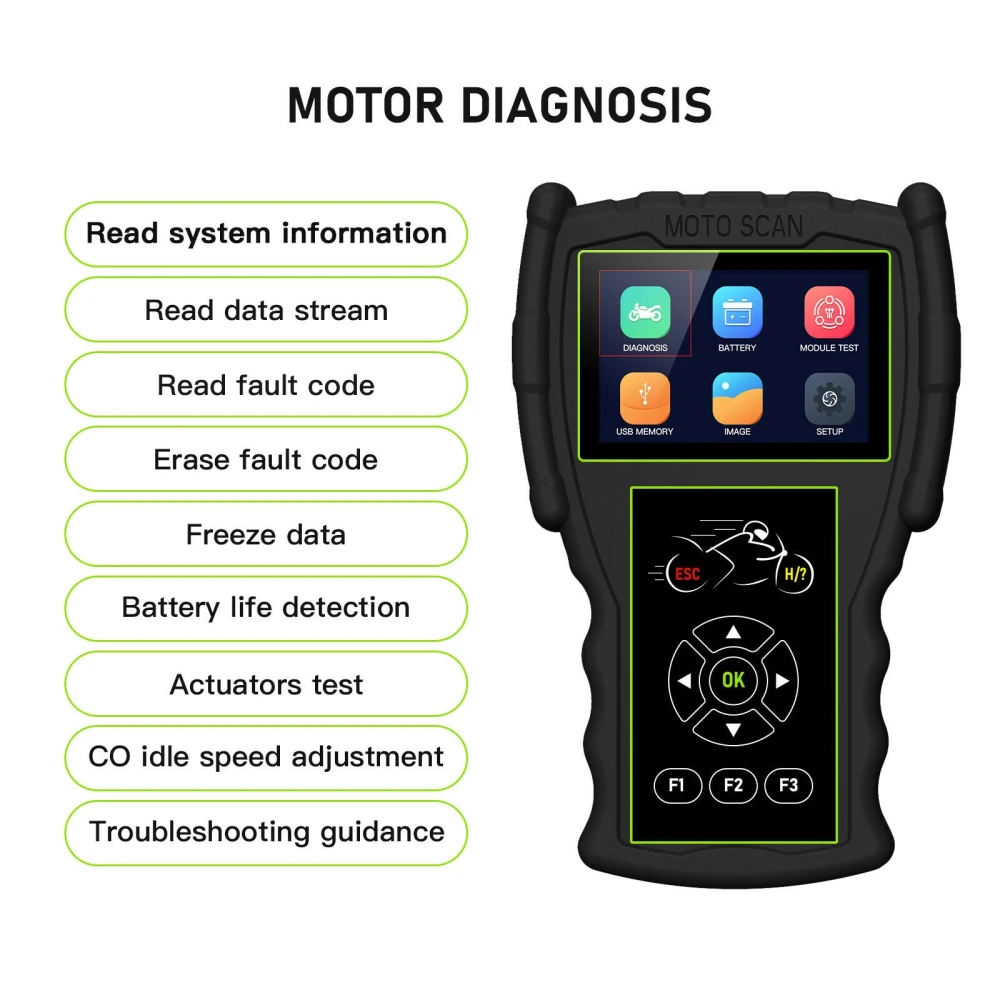 MOTOR DIAGNOSIS

Read system information

Read data stream

Read fault code

Erase fault code

Freeze data

Battery life detection

Actuators test

CO idle speed adjustment

Troubleshooting guidance

MOTO SCAN

DIAGNOSIS
BATTERY
MODULE TEST
USB MEMORY
IMAGE
SETUP

ESC
H/?
OK
F1
F2
F3